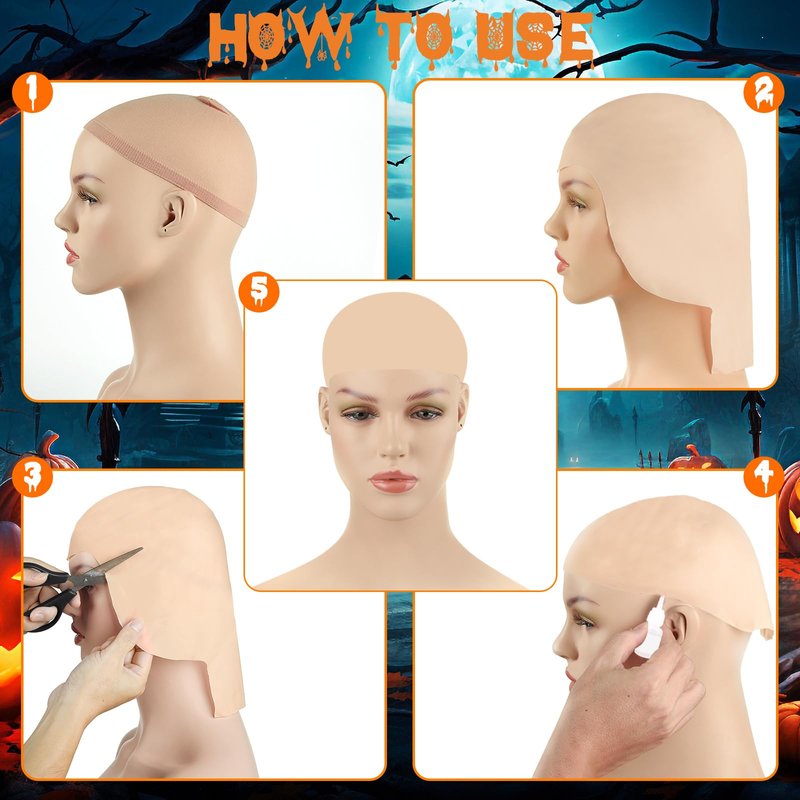 HOW TO USE

1

2

5

3

4