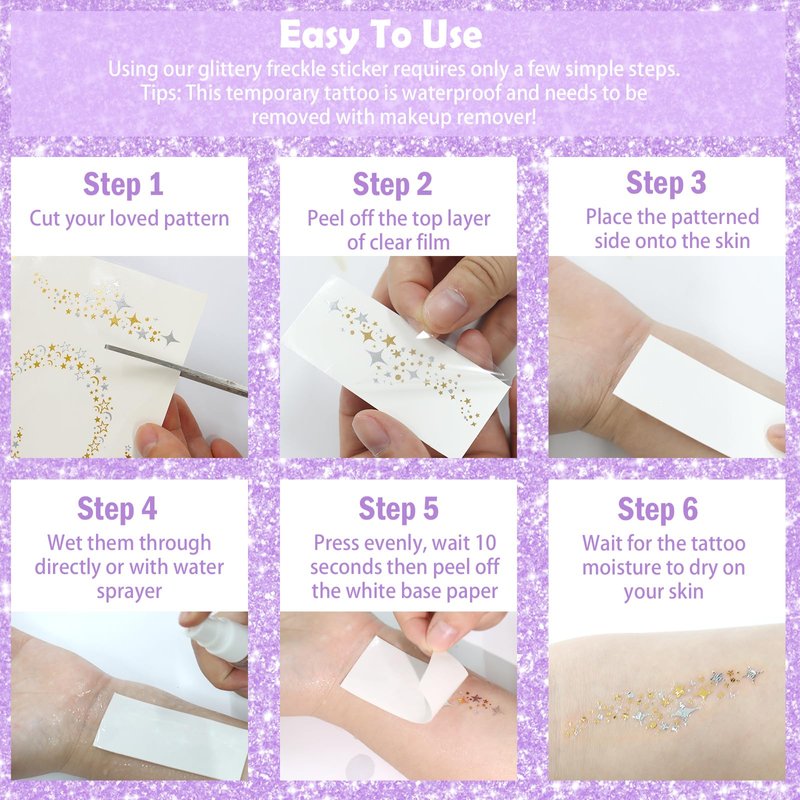 Easy To Use

Using our glittery freckle sticker requires only a few simple steps.
Tips: This temporary tattoo is waterproof and needs to be removed with makeup remover!

Step 1
Cut your loved pattern

Step 2
Peel off the top layer of clear film

Step 3
Place the patterned side onto the skin

Step 4
Wet them through directly or with water sprayer

Step 5
Press evenly, wait 10 seconds then peel off the white base paper

Step 6
Wait for the tattoo moisture to dry on your skin