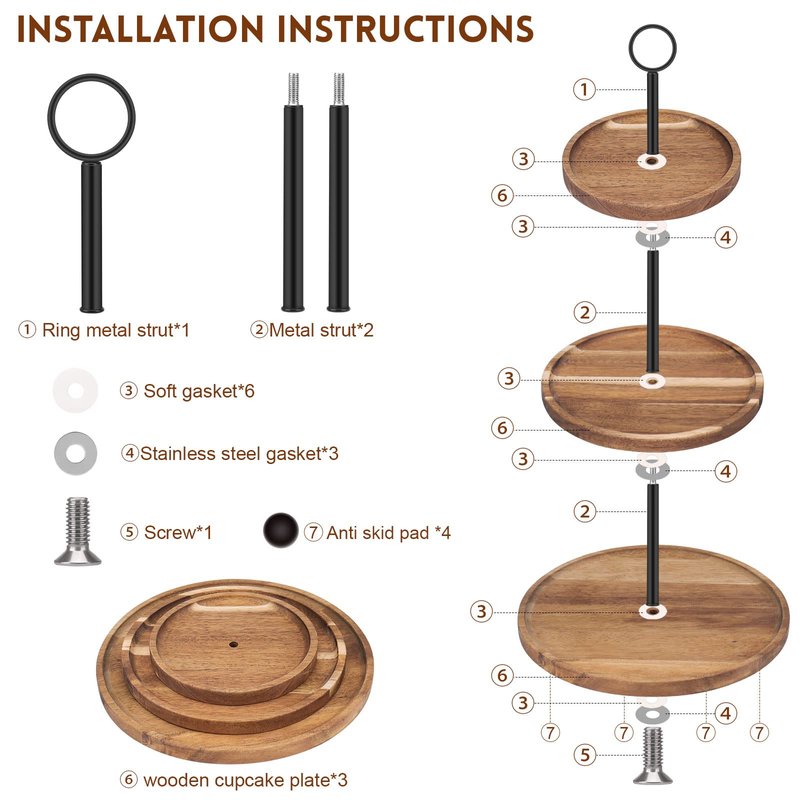 INSTALLATION INSTRUCTIONS

① Ring metal strut*1

②Metal strut*2

③ Soft gasket*6

④Stainless steel gasket*3

⑤ Screw*1

⑦ Anti skid pad *4

⑥ wooden cupcake plate*3

①
③
⑥
③
④
②
③
⑥
③
④
②
③
⑥
③
④
⑦
⑦
⑦
⑦
⑤