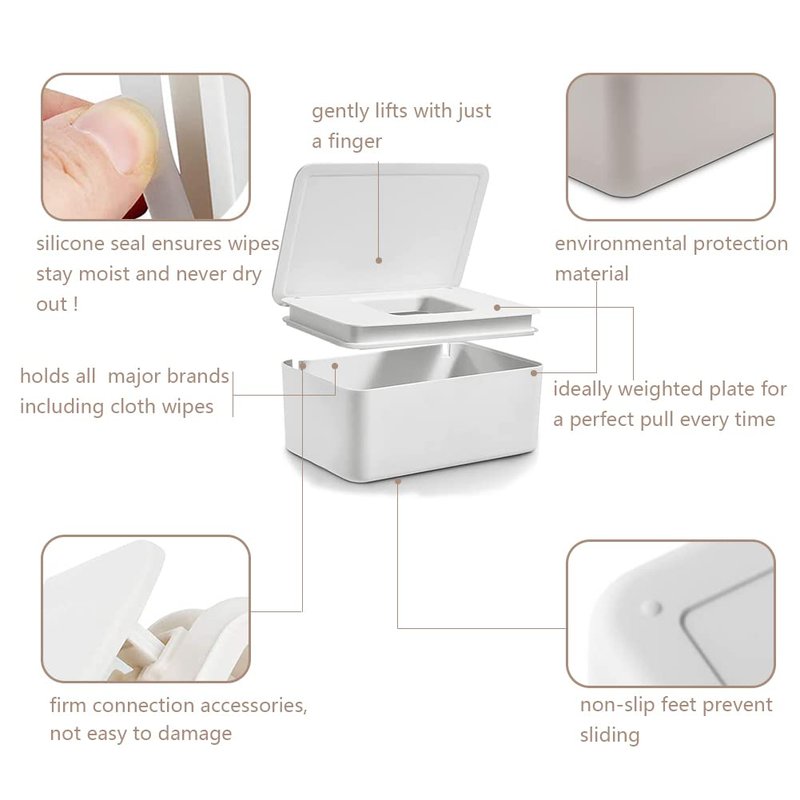 gently lifts with just a finger

silicone seal ensures wipes stay moist and never dry out !

environmental protection material

holds all  major brands including cloth wipes

ideally weighted plate for a perfect pull every time

firm connection accessories, not easy to damage

non-slip feet prevent sliding