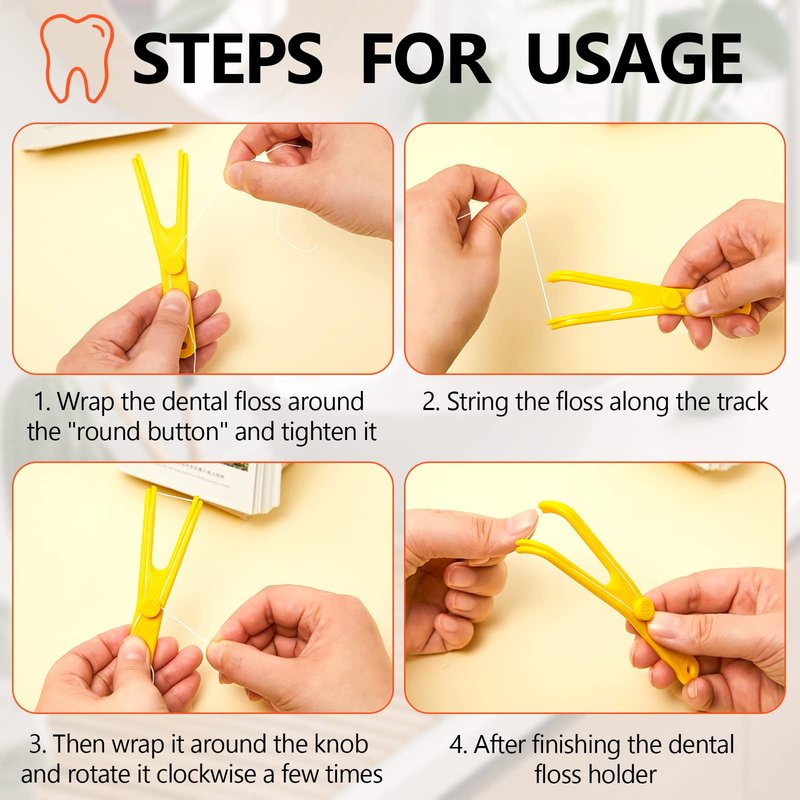 STEPS FOR USAGE

1. Wrap the dental floss around the "round button" and tighten it

2. String the floss along the track

3. Then wrap it around the knob and rotate it clockwise a few times

4. After finishing the dental floss holder