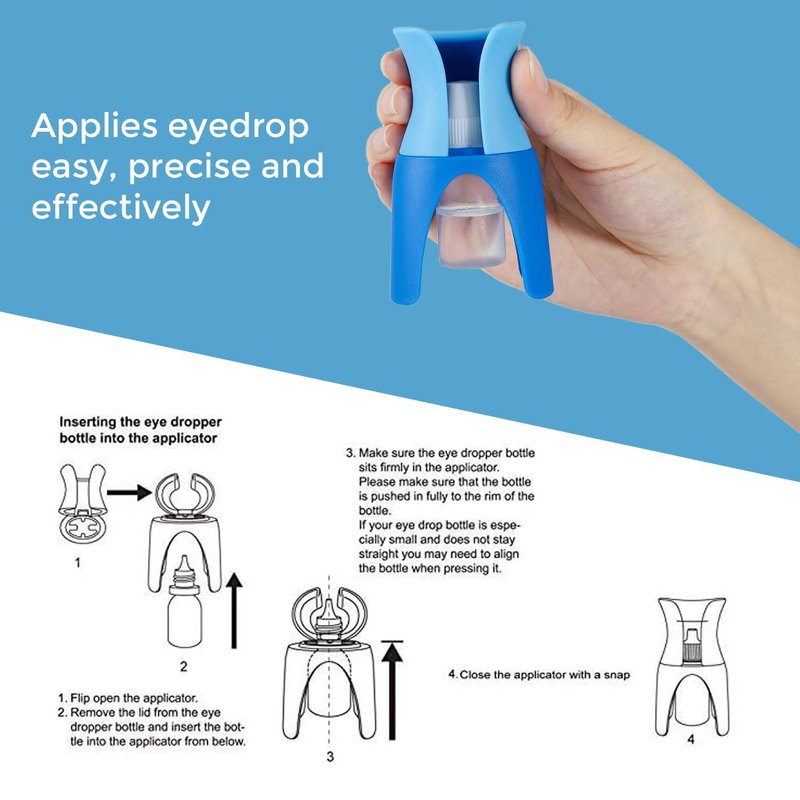 Applies eyedrop easy, precise and effectively

Inserting the eye dropper bottle into the applicator

1

2

1. Flip open the applicator.
2. Remove the lid from the eye dropper bottle and insert the bottle into the applicator from below.

3. Make sure the eye dropper bottle sits firmly in the applicator. Please make sure that the bottle is pushed in fully to the rim of the bottle. If your eye drop bottle is especially small and does not stay straight you may need to align the bottle when pressing it.

3

4. Close the applicator with a snap

4