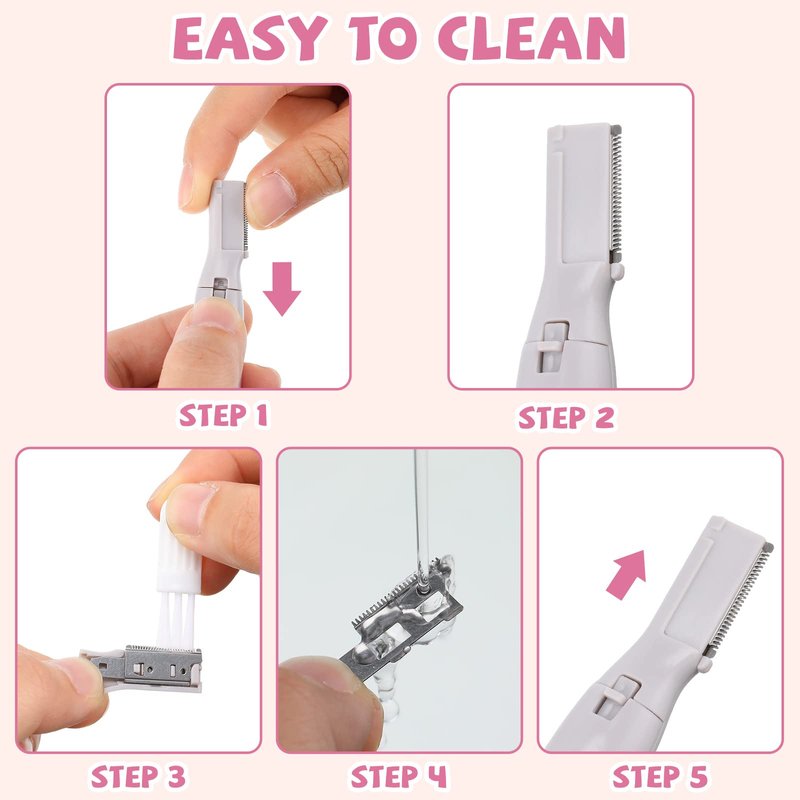 EASY TO CLEAN

STEP 1

STEP 2

STEP 3

STEP 4

STEP 5