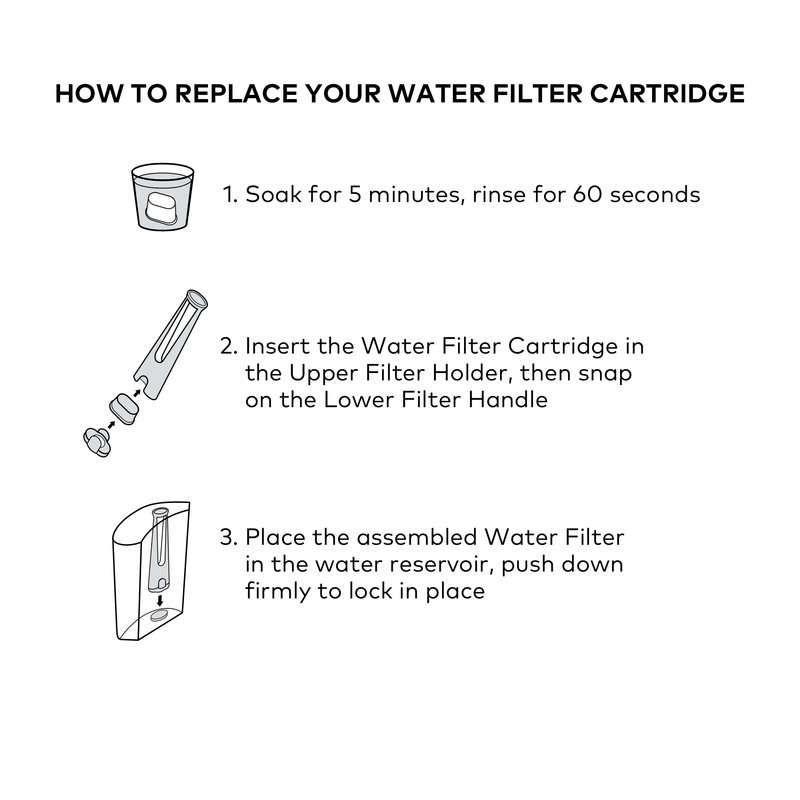 HOW TO REPLACE YOUR WATER FILTER CARTRIDGE

1. Soak for 5 minutes, rinse for 60 seconds

2. Insert the Water Filter Cartridge in the Upper Filter Holder, then snap on the Lower Filter Handle

3. Place the assembled Water Filter in the water reservoir, push down firmly to lock in place