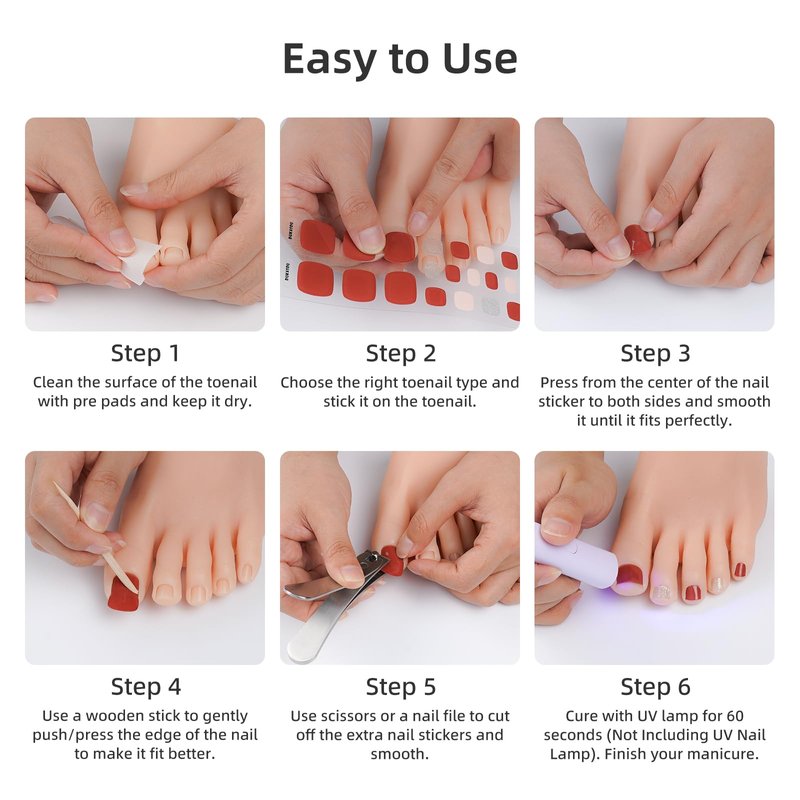 Easy to Use

Step 1
Clean the surface of the toenail with pre pads and keep it dry.

Step 2
Choose the right toenail type and stick it on the toenail.

Step 3
Press from the center of the nail sticker to both sides and smooth it until it fits perfectly.

Step 4
Use a wooden stick to gently push/press the edge of the nail to make it fit better.

Step 5
Use scissors or a nail file to cut off the extra nail stickers and smooth.

Step 6
Cure with UV lamp for 60 seconds (Not Including UV Nail Lamp). Finish your manicure.