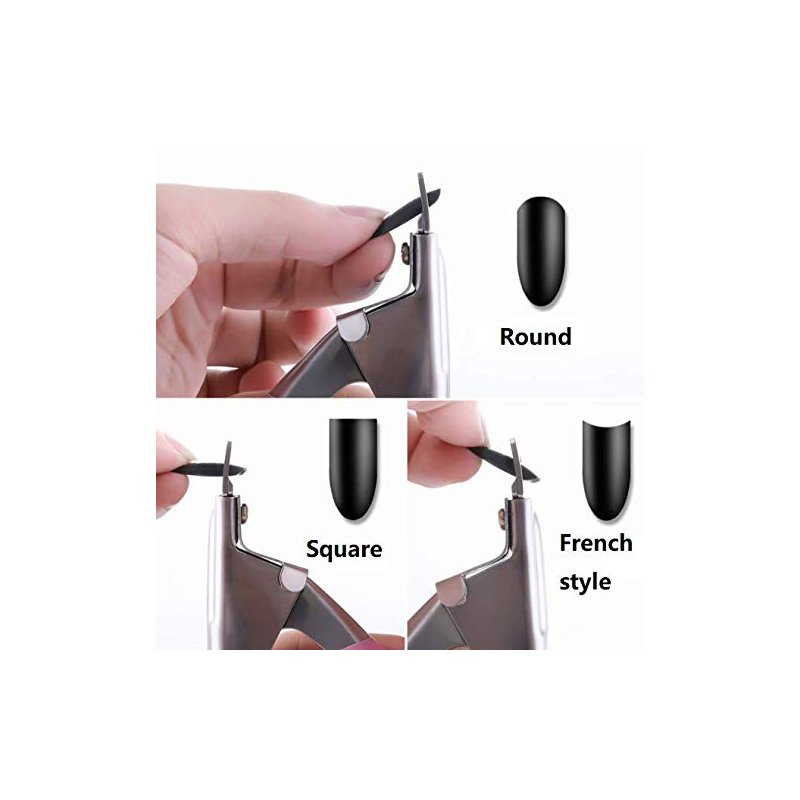 Round

Square

French style