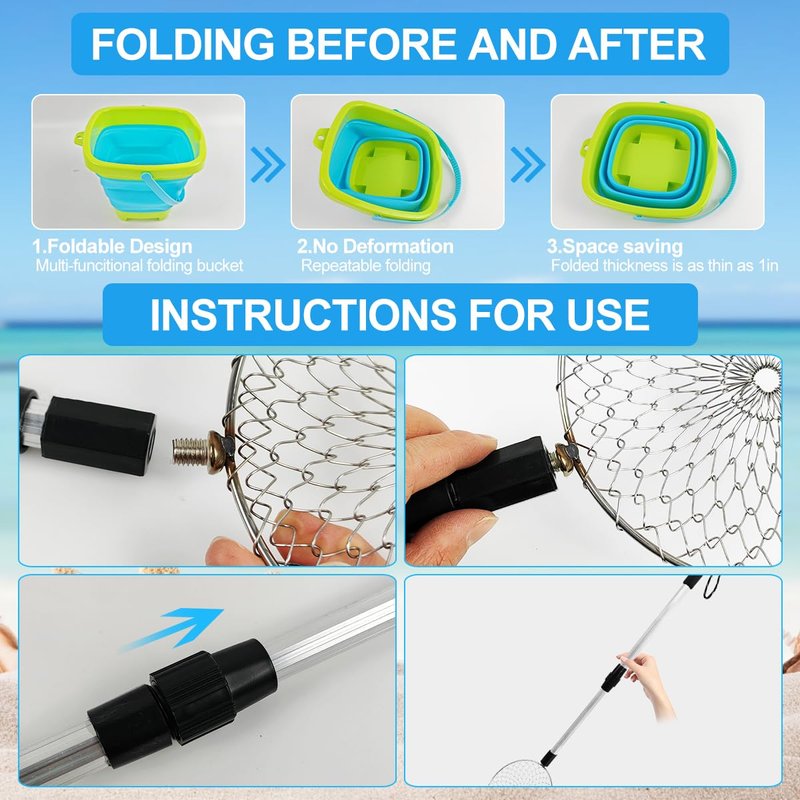 FOLDING BEFORE AND AFTER

1.Foldable Design
Multi-funcitional folding bucket

2.No Deformation
Repeatable folding

3.Space saving
Folded thickness is as thin as 1in

INSTRUCTIONS FOR USE