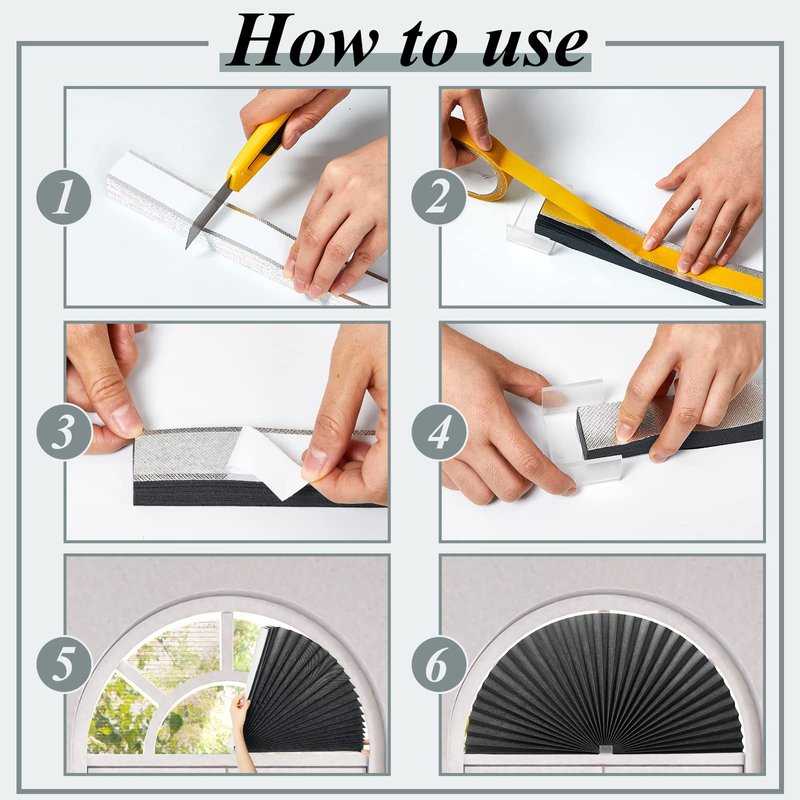 How to use

1

2

3

4

5

6