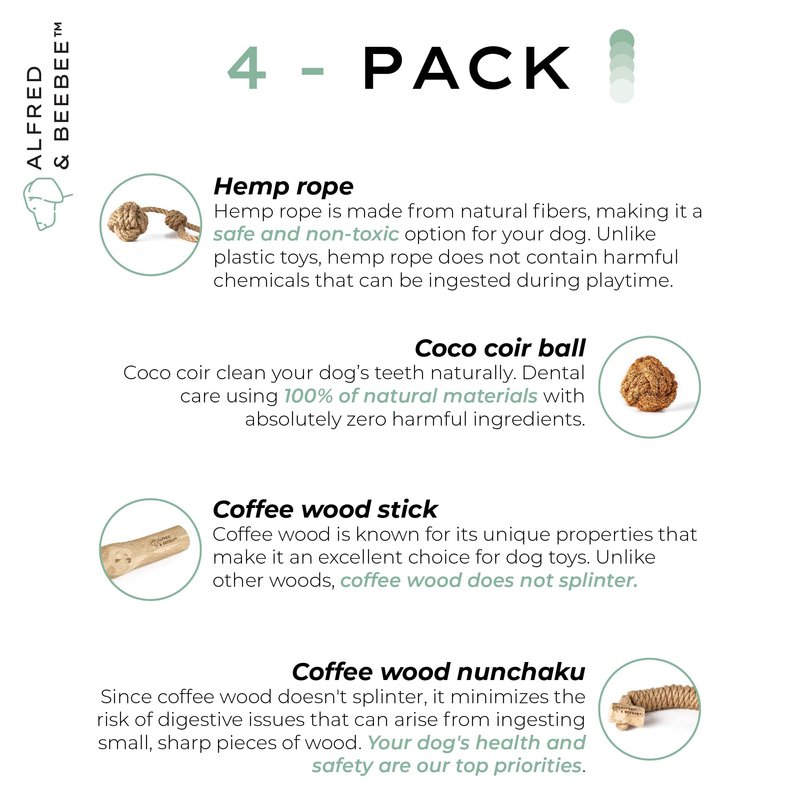 ALFRED & BEEBEE™

4 - PACK

Hemp rope
Hemp rope is made from natural fibers, making it a safe and non-toxic option for your dog. Unlike plastic toys, hemp rope does not contain harmful chemicals that can be ingested during playtime.

Coco coir ball
Coco coir clean your dog's teeth naturally. Dental care using 100% of natural materials with absolutely zero harmful ingredients.

Coffee wood stick
Coffee wood is known for its unique properties that make it an excellent choice for dog toys. Unlike other woods, coffee wood does not splinter.

Coffee wood nunchaku
Since coffee wood doesn't splinter, it minimizes the risk of digestive issues that can arise from ingesting small, sharp pieces of wood. Your dog's health and safety are our top priorities.