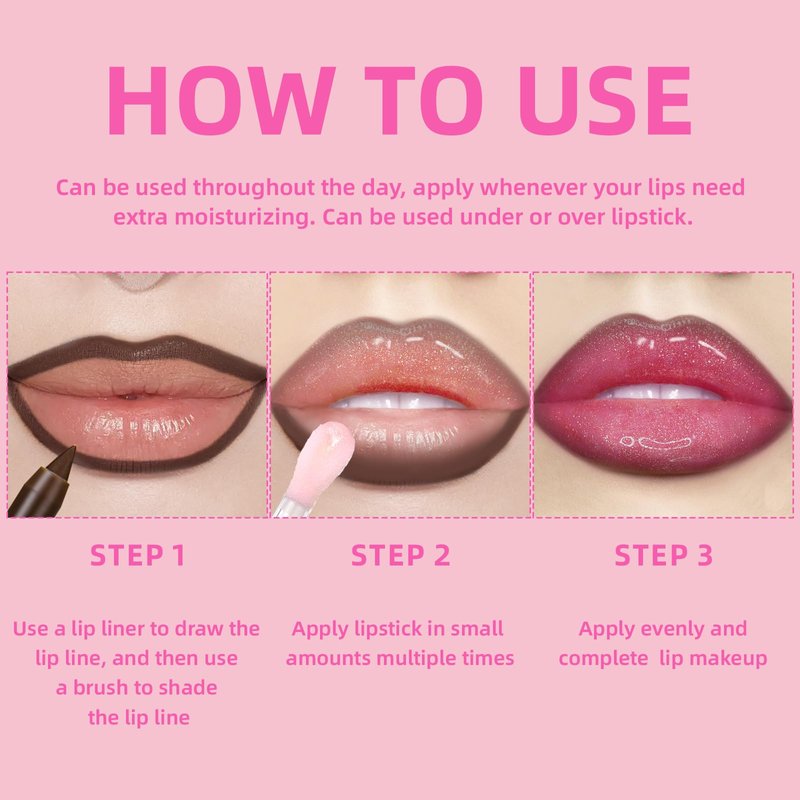 HOW TO USE

Can be used throughout the day, apply whenever your lips need extra moisturizing. Can be used under or over lipstick.

STEP 1

Use a lip liner to draw the lip line, and then use a brush to shade the lip line

STEP 2

Apply lipstick in small amounts multiple times

STEP 3

Apply evenly and complete lip makeup