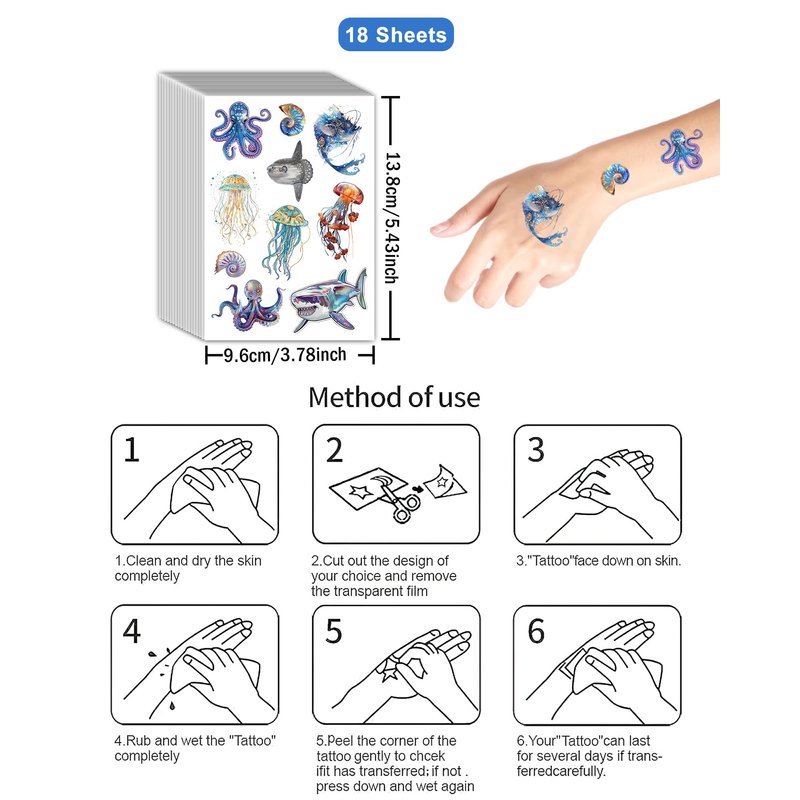 18 Sheets

13.8cm/5.43inch

9.6cm/3.78inch

Method of use

1

1.Clean and dry the skin completely

2

2.Cut out the design of your choice and remove the transparent film

3

3."Tattoo"face down on skin.

4

4.Rub and wet the "Tattoo" completely

5

5.Peel the corner of the tattoo gently to chcek ifit has transferred; if not . press down and wet again

6

6.Your"Tattoo"can last for several days if transferredcarefully.