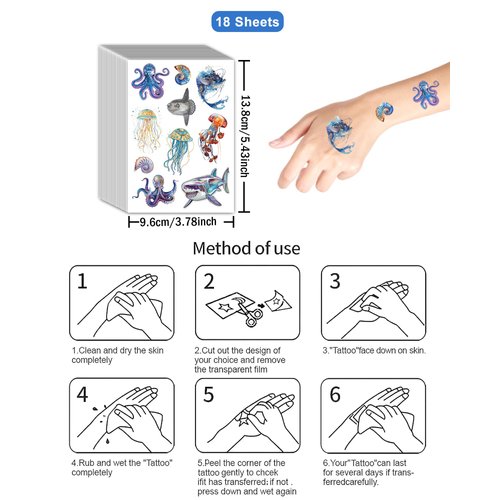 18 Sheets

13.8cm/5.43inch

9.6cm/3.78inch

Method of use

1

1.Clean and dry the skin completely

2

2.Cut out the design of your choice and remove the transparent film

3

3."Tattoo"face down on skin.

4

4.Rub and wet the "Tattoo" completely

5

5.Peel the corner of the tattoo gently to chcek ifit has transferred: if not . press down and wet again

6

6.Your"Tattoo"can last for several days if transferredcarefully.