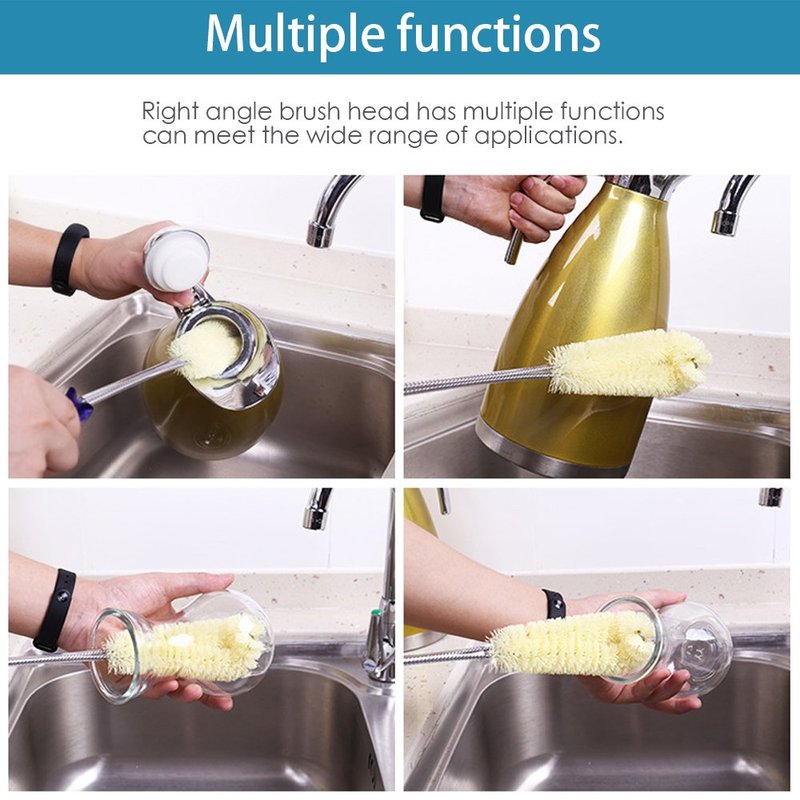 Multiple functions

Right angle brush head has multiple functions can meet the wide range of applications.