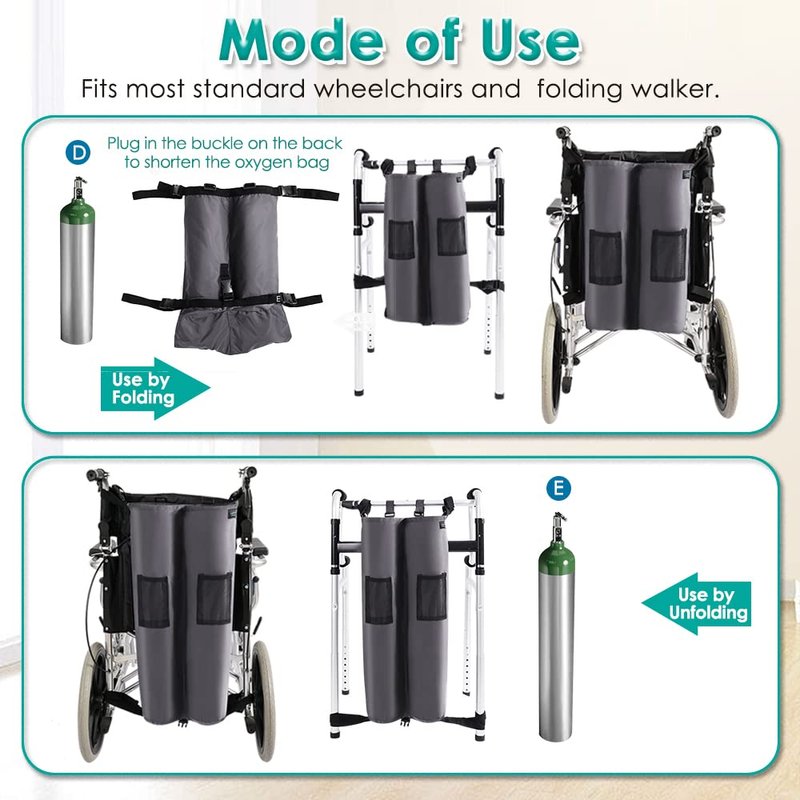 Mode of Use

Fits most standard wheelchairs and folding walker.

D

Plug in the buckle on the back to shorten the oxygen bag

Use by Folding

E

Use by Unfolding