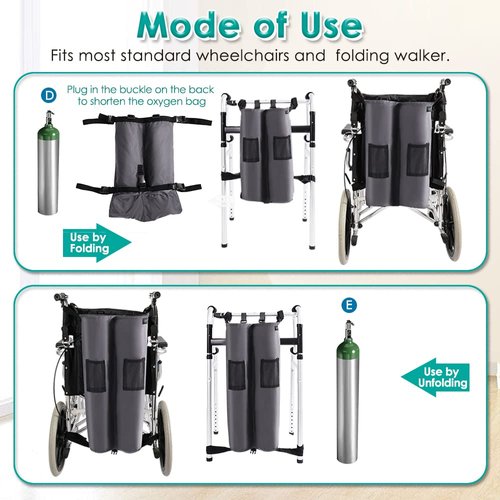 Mode of Use

Fits most standard wheelchairs and folding walker.

D

Plug in the buckle on the back to shorten the oxygen bag

Use by Folding

E

Use by Unfolding