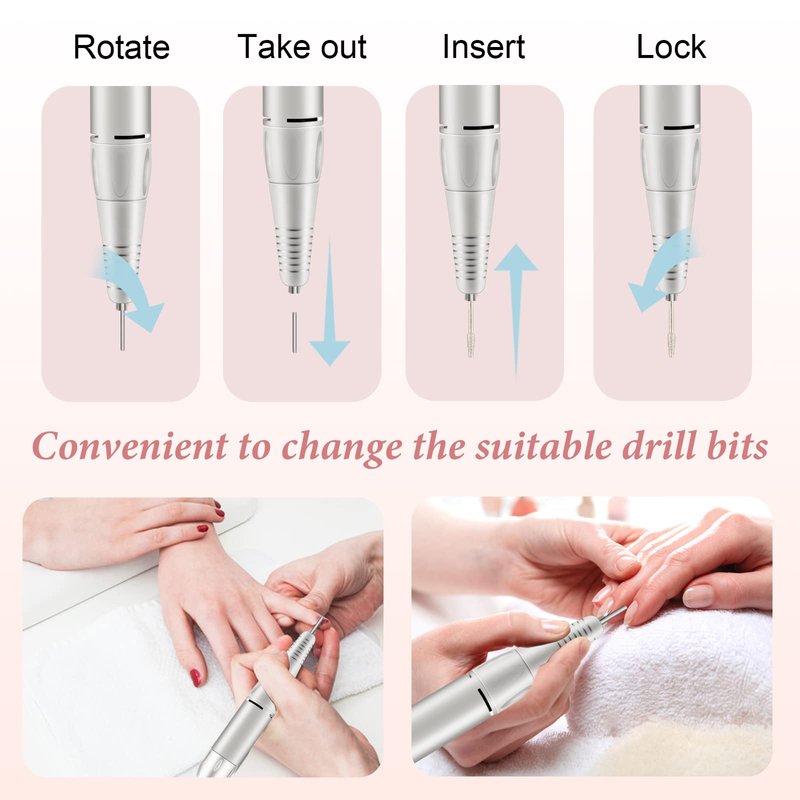 Rotate

Take out

Insert

Lock

Convenient to change the suitable drill bits