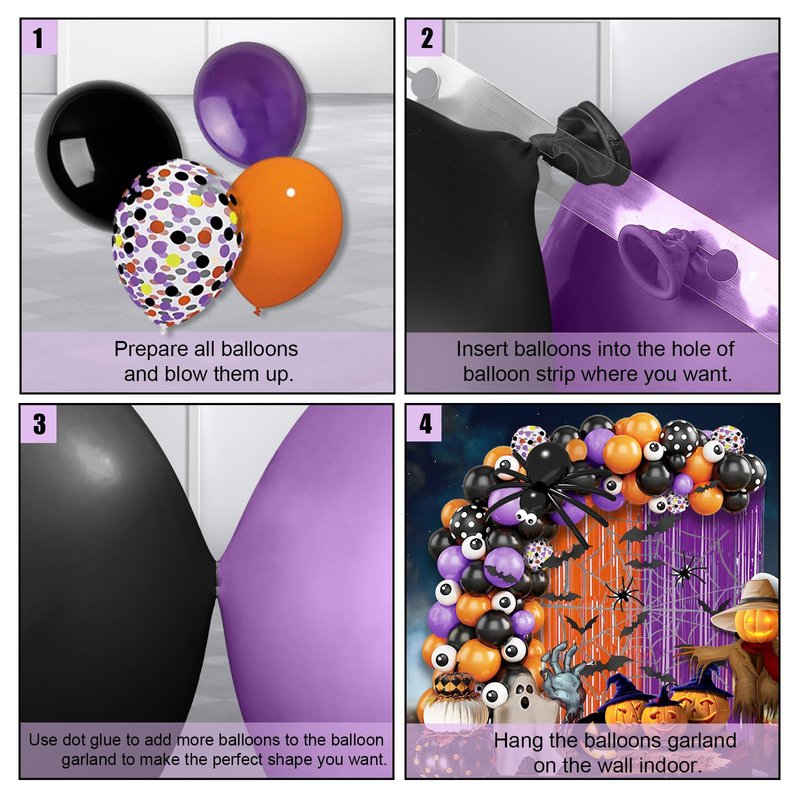 1

Prepare all balloons and blow them up.

2

Insert balloons into the hole of balloon strip where you want.

3

Use dot glue to add more balloons to the balloon garland to make the perfect shape you want.

4

Hang the balloons garland on the wall indoor.