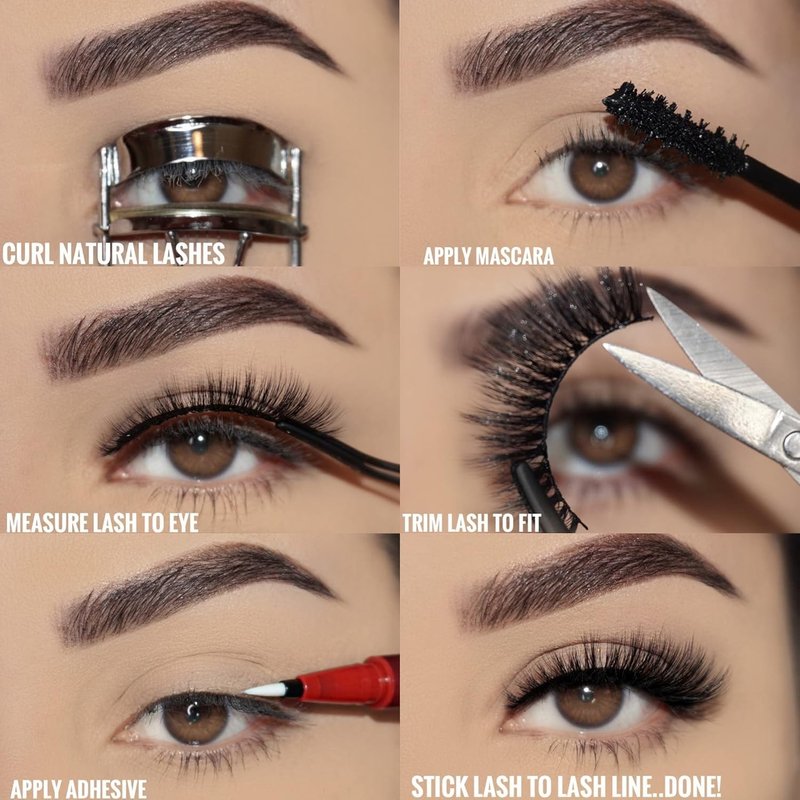 CURL NATURAL LASHES

APPLY MASCARA

MEASURE LASH TO EYE

TRIM LASH TO FIT

APPLY ADHESIVE

STICK LASH TO LASH LINE..DONE!