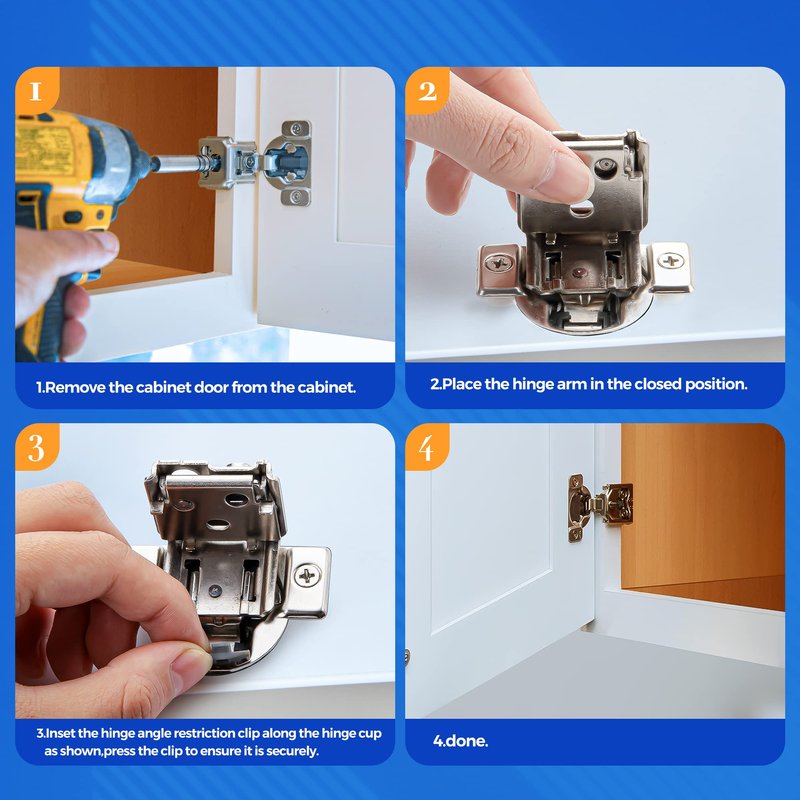 1

1.Remove the cabinet door from the cabinet.

2

2.Place the hinge arm in the closed position.

3

3.Inset the hinge angle restriction clip along the hinge cup as shown,press the clip to ensure it is securely.

4

4.done.