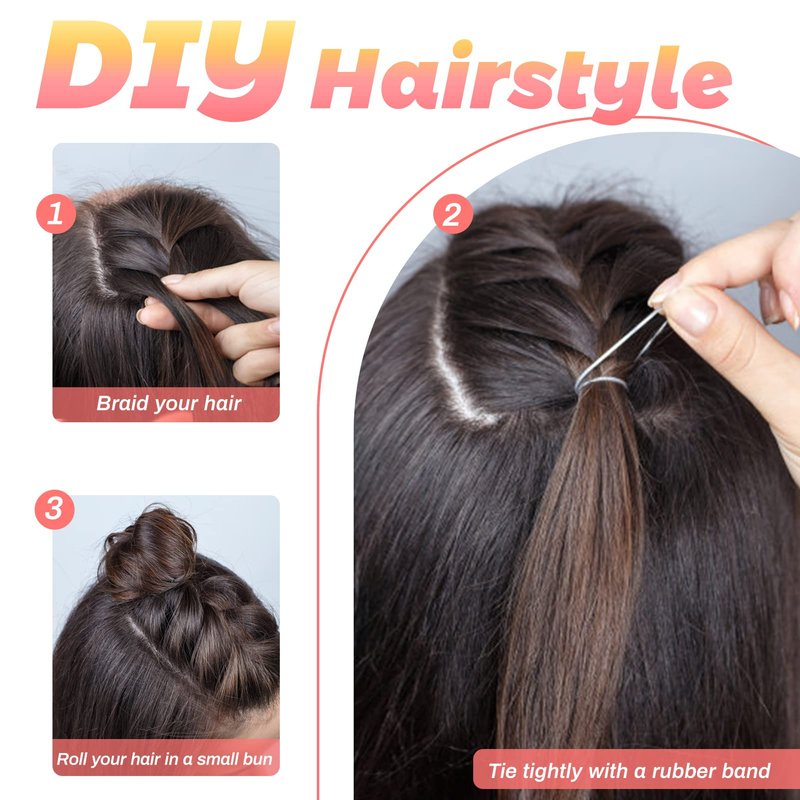 DIY Hairstyle

1

Braid your hair

2

Tie tightly with a rubber band

3

Roll your hair in a small bun