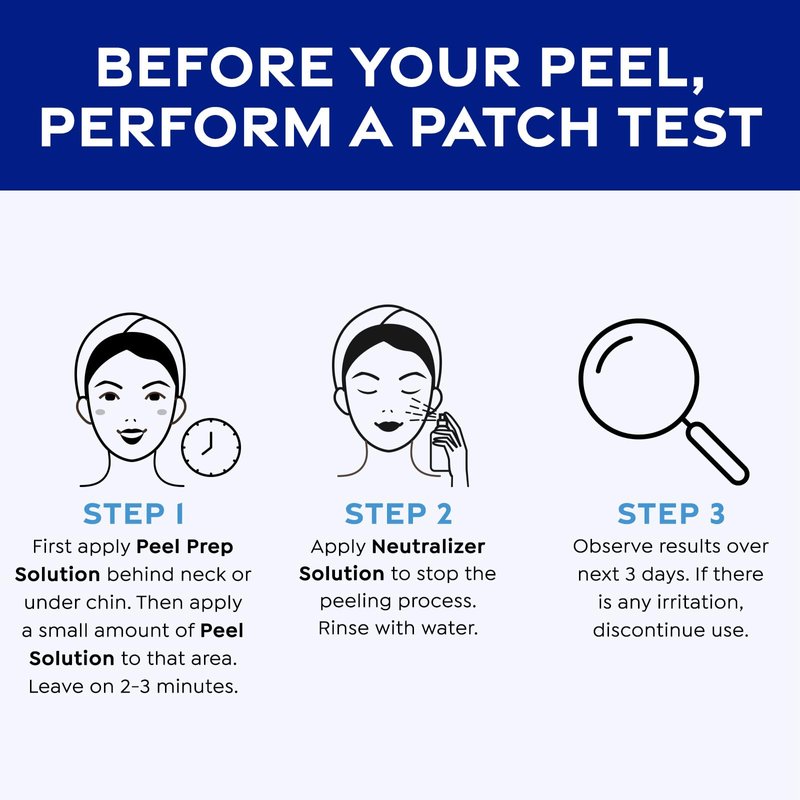 BEFORE YOUR PEEL, PERFORM A PATCH TEST

STEP 1
First apply Peel Prep Solution behind neck or under chin. Then apply a small amount of Peel Solution to that area. Leave on 2-3 minutes.

STEP 2
Apply Neutralizer Solution to stop the peeling process. Rinse with water.

STEP 3
Observe results over next 3 days. If there is any irritation, discontinue use.