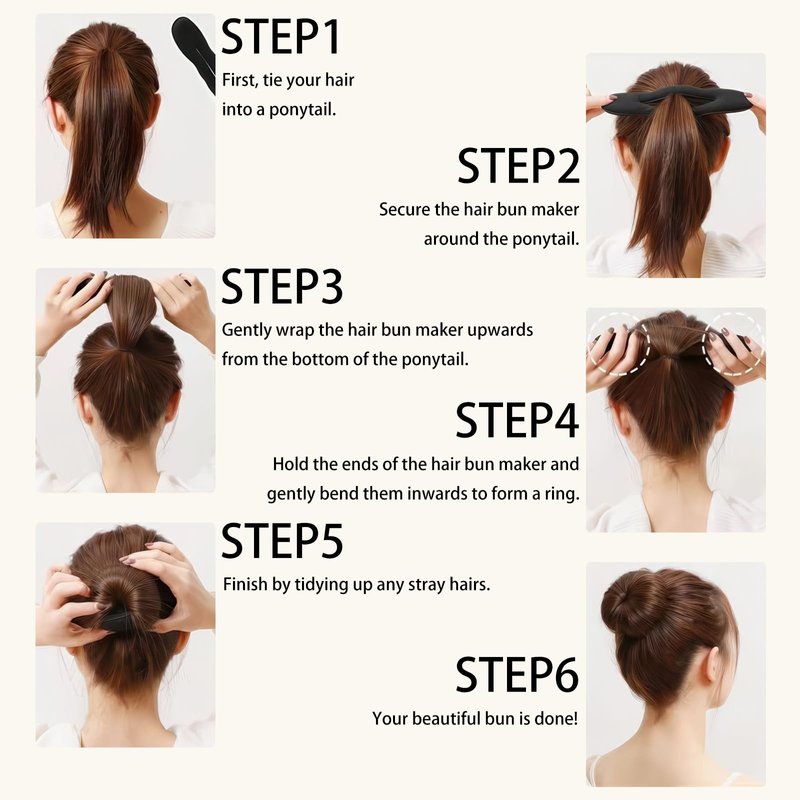 STEP1
First, tie your hair into a ponytail.

STEP2
Secure the hair bun maker around the ponytail.

STEP3
Gently wrap the hair bun maker upwards from the bottom of the ponytail.

STEP4
Hold the ends of the hair bun maker and gently bend them inwards to form a ring.

STEP5
Finish by tidying up any stray hairs.

STEP6
Your beautiful bun is done!