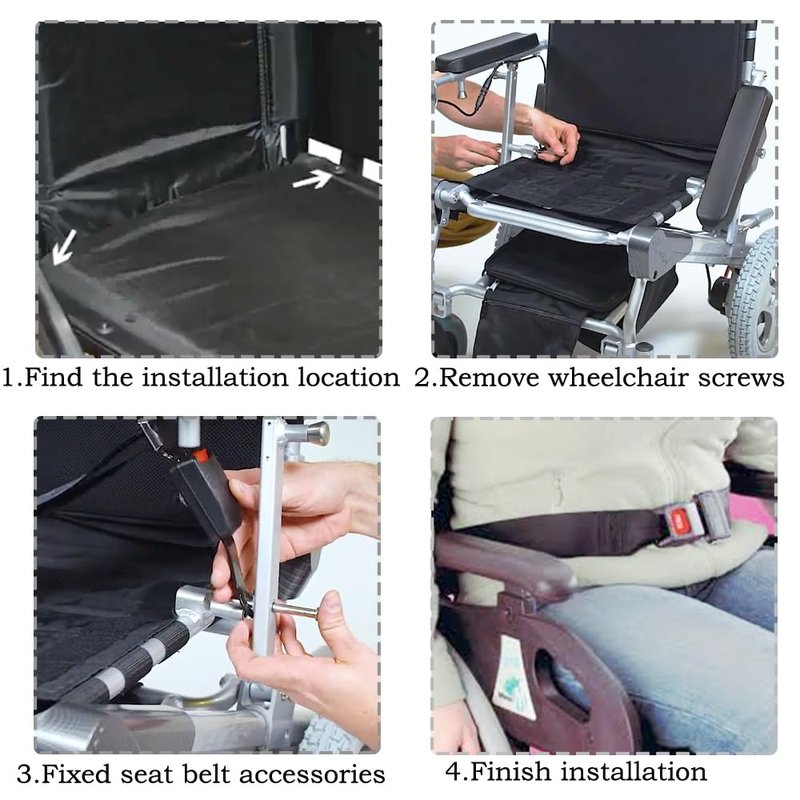 1.Find the installation location

2.Remove wheelchair screws

3.Fixed seat belt accessories

4.Finish installation