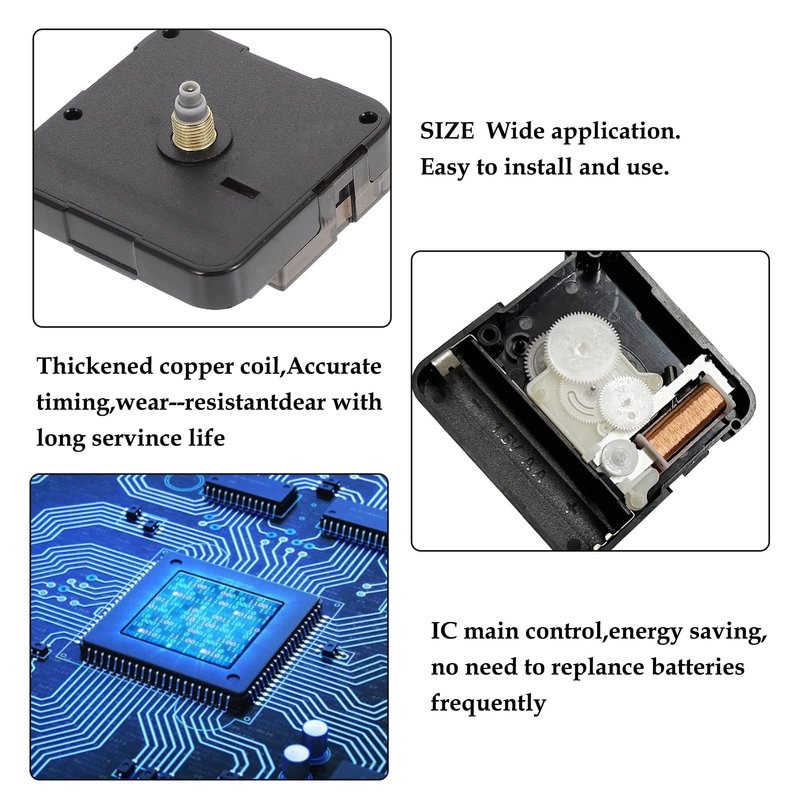 SIZE Wide application.
Easy to install and use.

Thickened copper coil,Accurate timing,wear--resistantdear with long servince life

1.5V AA

IC main control,energy saving, no need to replance batteries frequently