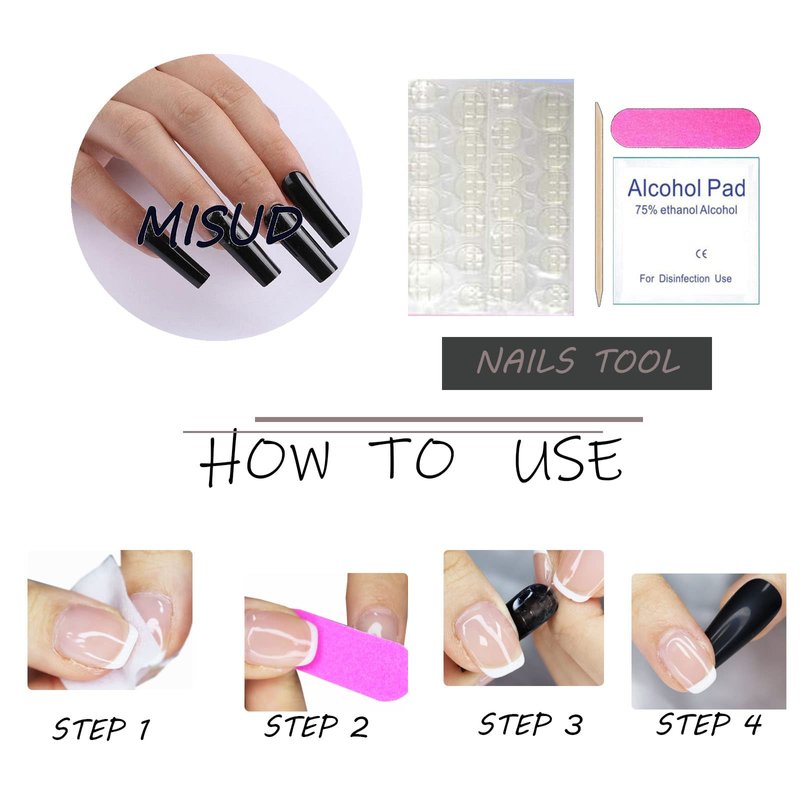 MISUD

Alcohol Pad
75% ethanol Alcohol
CE
For Disinfection Use

NAILS TOOL

HOW TO USE

STEP 1

STEP 2

STEP 3

STEP 4