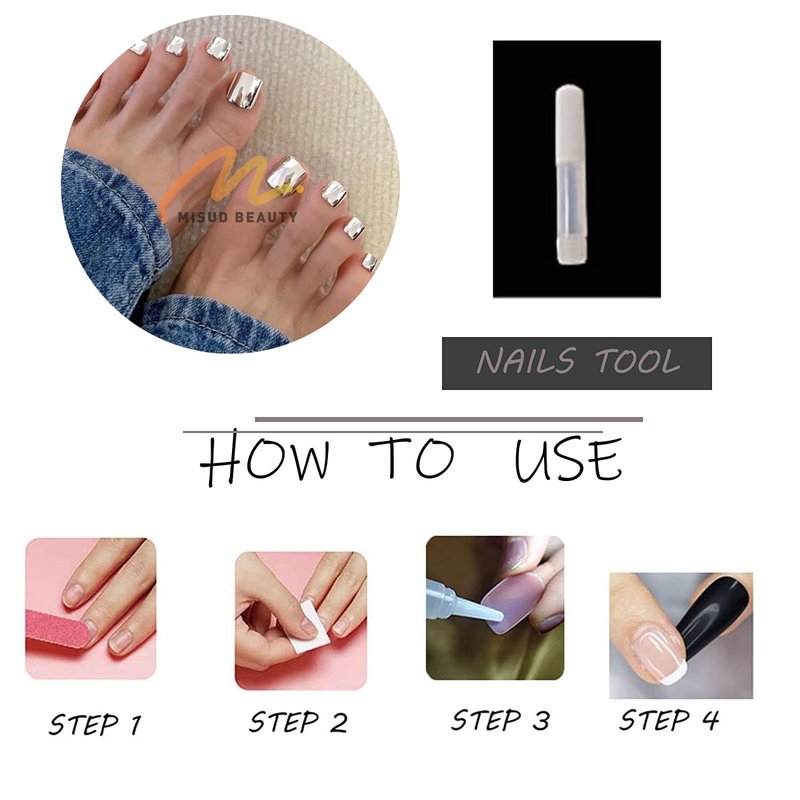 M.
MISUD BEAUTY

NAILS TOOL

HOW TO USE

STEP 1

STEP 2

STEP 3

STEP 4