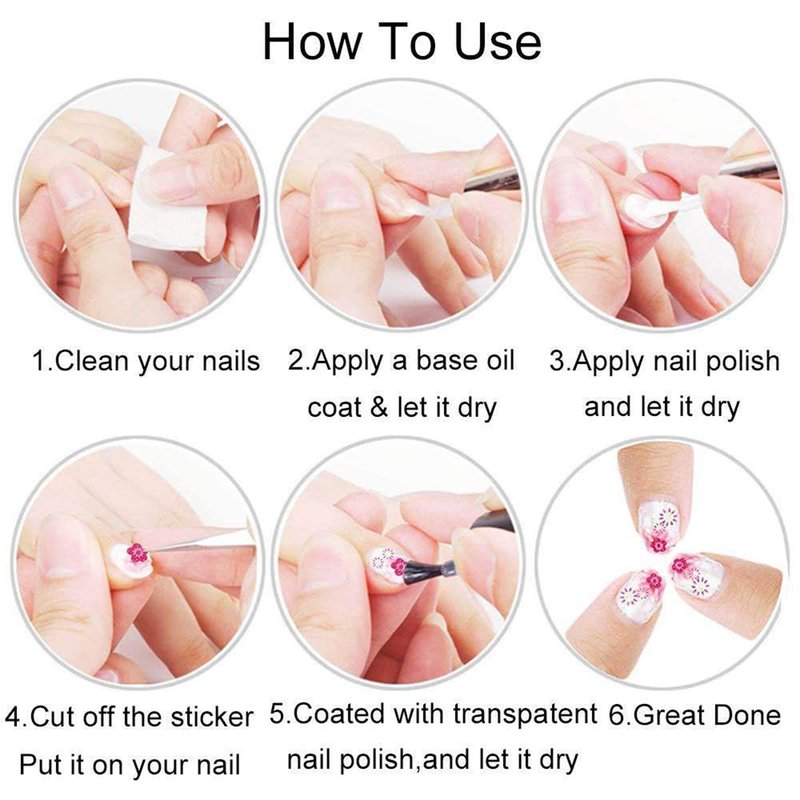 How To Use

1.Clean your nails

2.Apply a base oil coat & let it dry

3.Apply nail polish and let it dry

4.Cut off the sticker Put it on your nail

5.Coated with transpatent nail polish,and let it dry

6.Great Done