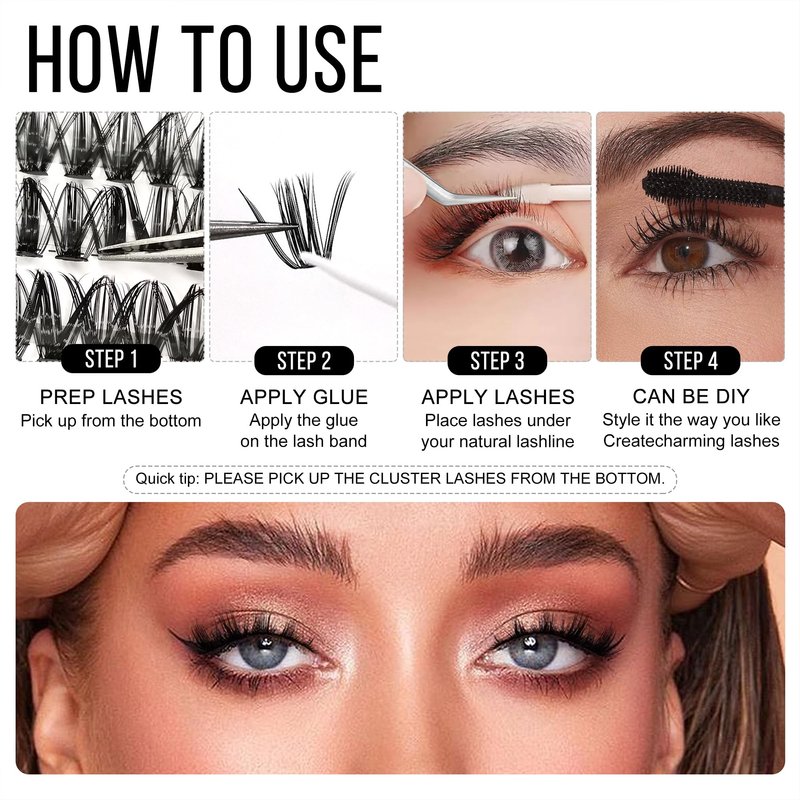 HOW TO USE

STEP 1
PREP LASHES
Pick up from the bottom

STEP 2
APPLY GLUE
Apply the glue on the lash band

STEP 3
APPLY LASHES
Place lashes under your natural lashline

STEP 4
CAN BE DIY
Style it the way you like Createcharming lashes

Quick tip: PLEASE PICK UP THE CLUSTER LASHES FROM THE BOTTOM.