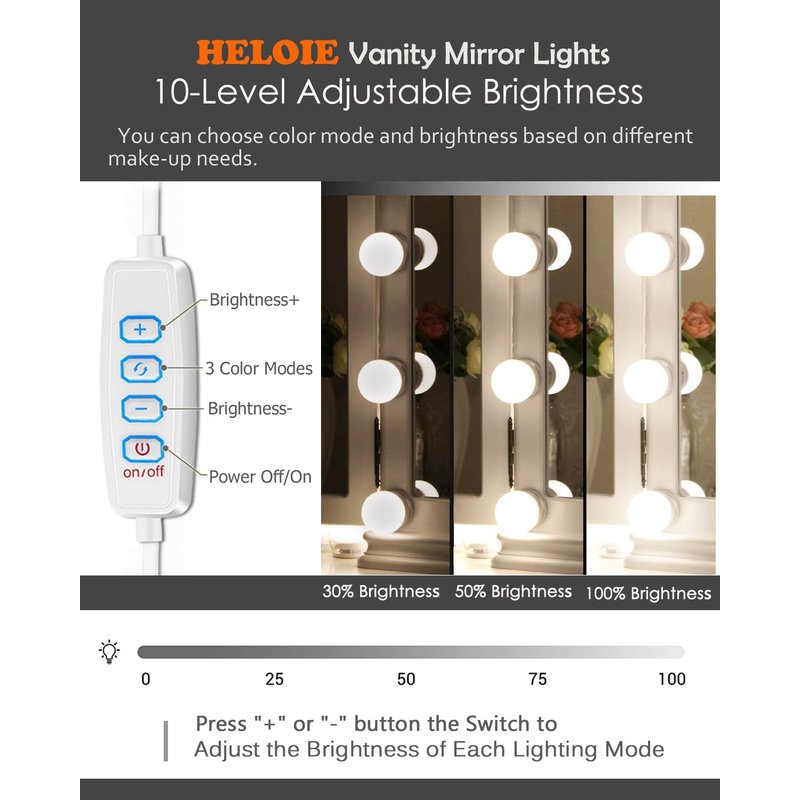 HELOIE Vanity Mirror Lights
10-Level Adjustable Brightness

You can choose color mode and brightness based on different make-up needs.

Brightness+

3 Color Modes

Brightness-

on/off

Power Off/On

30% Brightness 50% Brightness 100% Brightness

0 25 50 75 100

Press "+" or "-" button the Switch to Adjust the Brightness of Each Lighting Mode