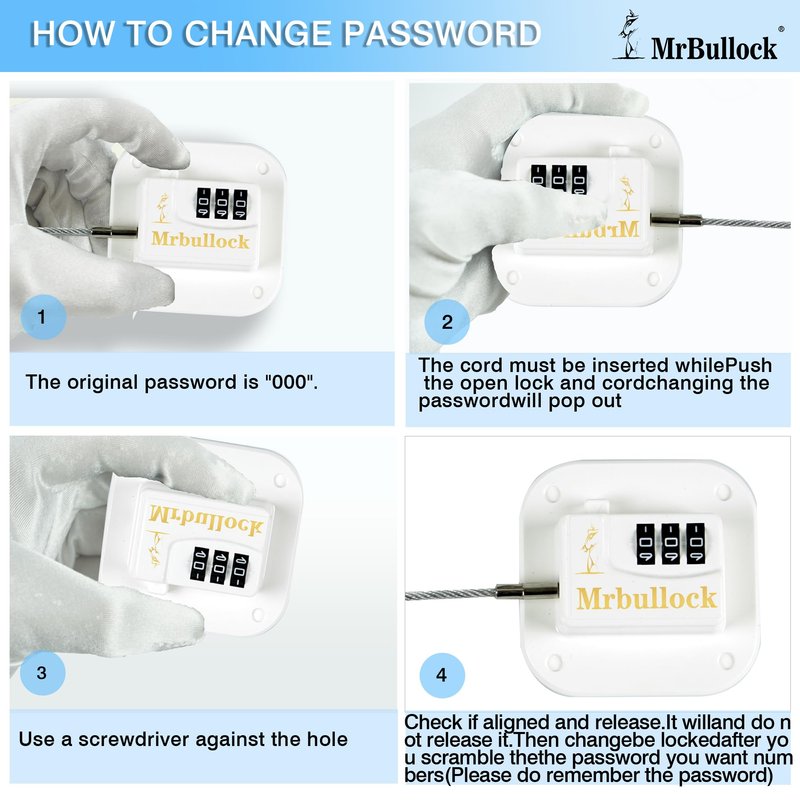 HOW TO CHANGE PASSWORD

MrBullock®

Mrbullock

1

The original password is "000".

Mrbullock

2

The cord must be inserted whilePush the open lock and cordchanging the passwordwill pop out

Mrbullock

3

Use a screwdriver against the hole

Mrbullock

4

Check if aligned and release.It willand do not release it.Then changebe lockedafter you scramble thethe password you want numbers(Please do remember the password)