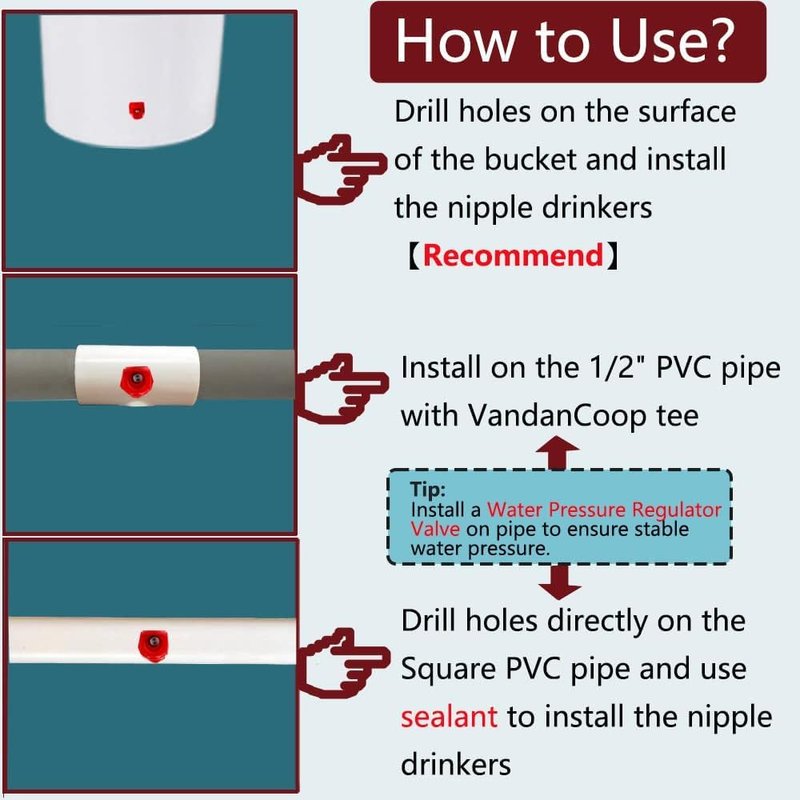 How to Use?

Drill holes on the surface of the bucket and install the nipple drinkers
【Recommend】

Install on the 1/2" PVC pipe with VandanCoop tee

Tip:
Install a Water Pressure Regulator Valve on pipe to ensure stable water pressure.

Drill holes directly on the Square PVC pipe and use sealant to install the nipple drinkers