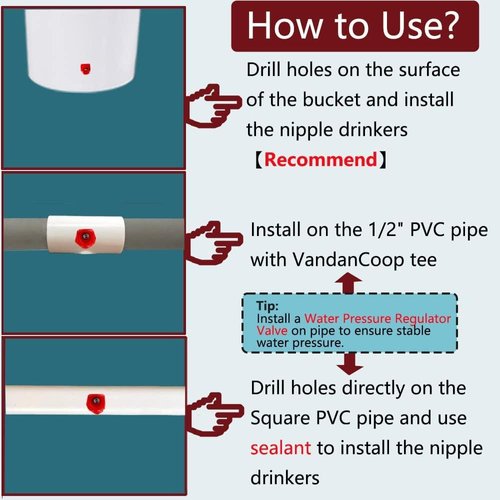 How to Use?

Drill holes on the surface of the bucket and install the nipple drinkers
【Recommend】

Install on the 1/2" PVC pipe with VandanCoop tee

Tip:
Install a Water Pressure Regulator Valve on pipe to ensure stable water pressure.

Drill holes directly on the Square PVC pipe and use sealant to install the nipple drinkers