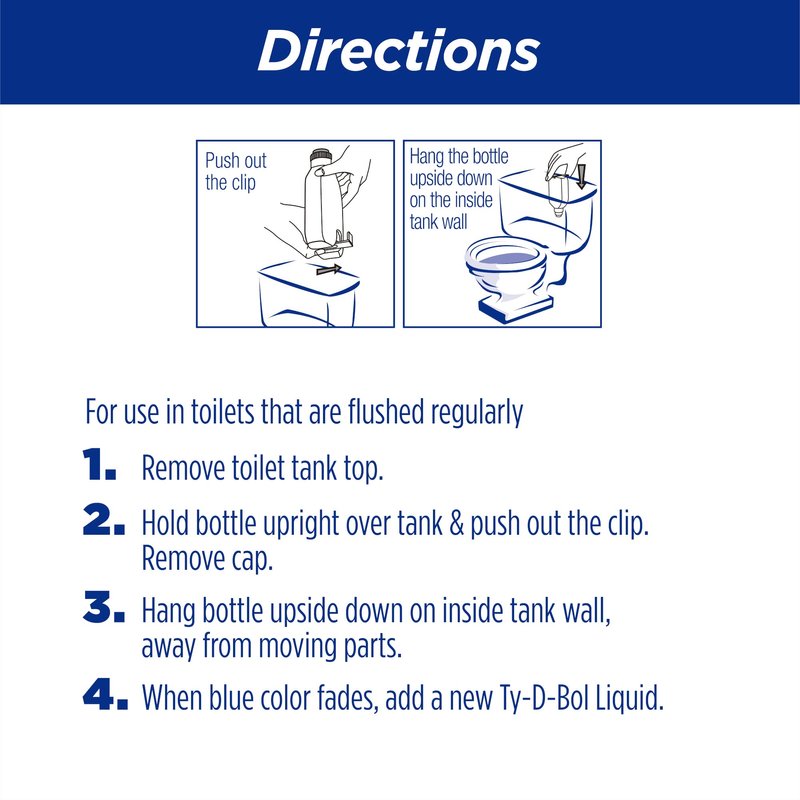 Directions

Push out the clip

Hang the bottle upside down on the inside tank wall

For use in toilets that are flushed regularly

1. Remove toilet tank top.

2. Hold bottle upright over tank & push out the clip. Remove cap.

3. Hang bottle upside down on inside tank wall, away from moving parts.

4. When blue color fades, add a new Ty-D-Bol Liquid.