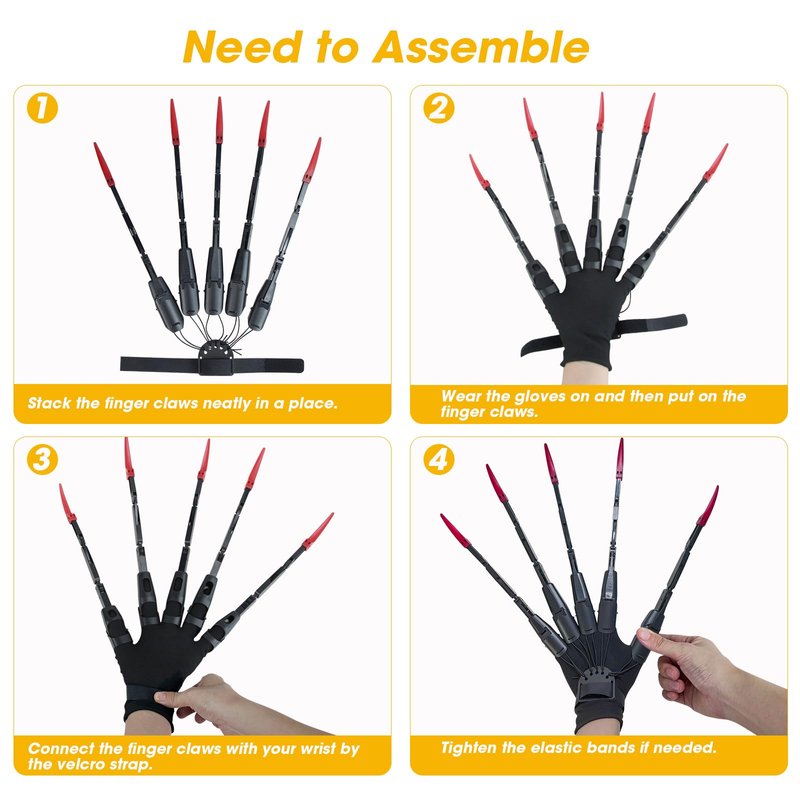 Need to Assemble

1

Stack the finger claws neatly in a place.

2

Wear the gloves on and then put on the finger claws.

3

Connect the finger claws with your wrist by the velcro strap.

4

Tighten the elastic bands if needed.