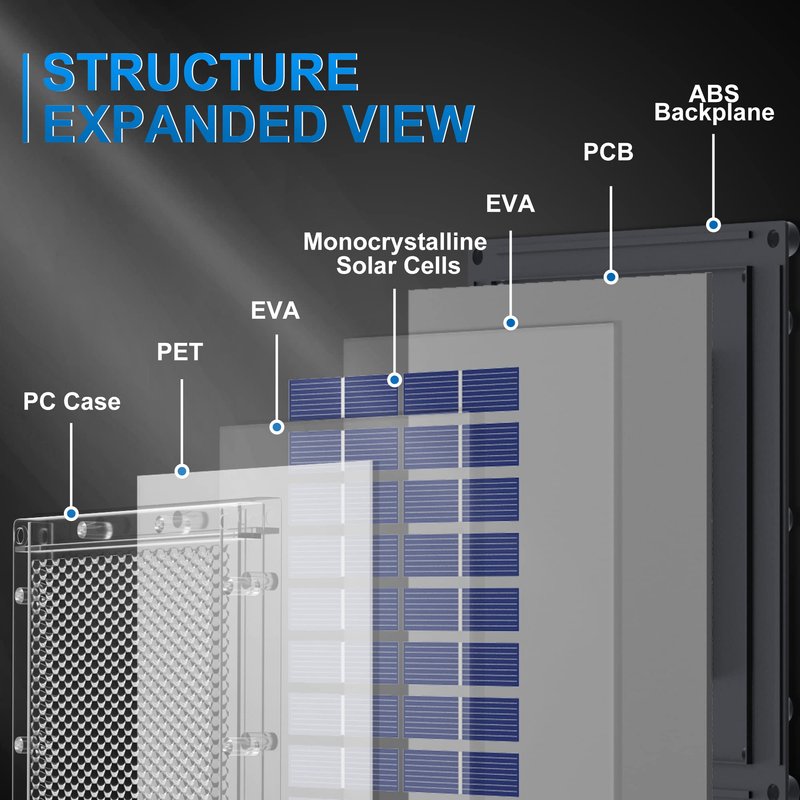 STRUCTURE
EXPANDED VIEW

ABS
Backplane

PCB

EVA

Monocrystalline
Solar Cells

EVA

PET

PC Case