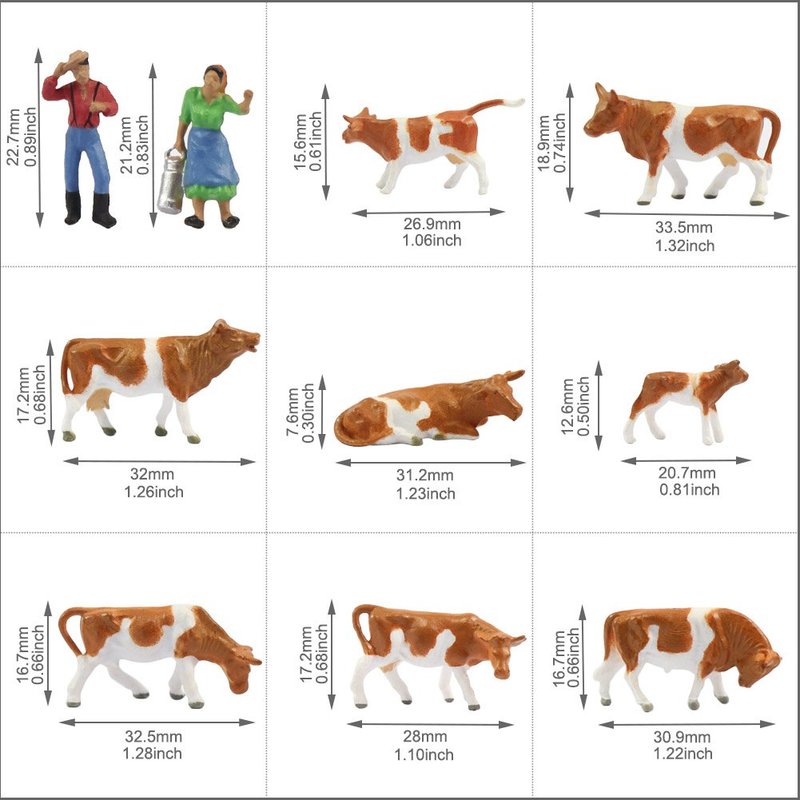 22.7mm
0.89inch

21.2mm
0.83inch

15.6mm
0.61inch

26.9mm
1.06inch

18.9mm
0.74inch

33.5mm
1.32inch

17.2mm
0.68inch

32mm
1.26inch

7.6mm
0.30inch

31.2mm
1.23inch

12.6mm
0.50inch

20.7mm
0.81inch

16.7mm
0.66inch

32.5mm
1.28inch

17.2mm
0.68inch

28mm
1.10inch

16.7mm
0.66inch

30.9mm
1.22inch