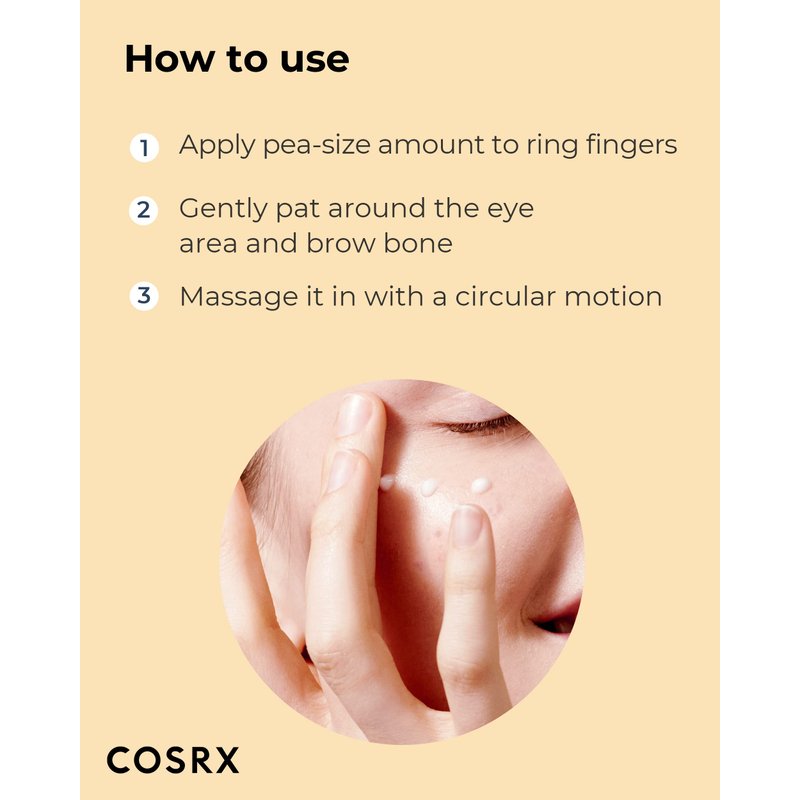 How to use

1 Apply pea-size amount to ring fingers

2 Gently pat around the eye area and brow bone

3 Massage it in with a circular motion

COSRX