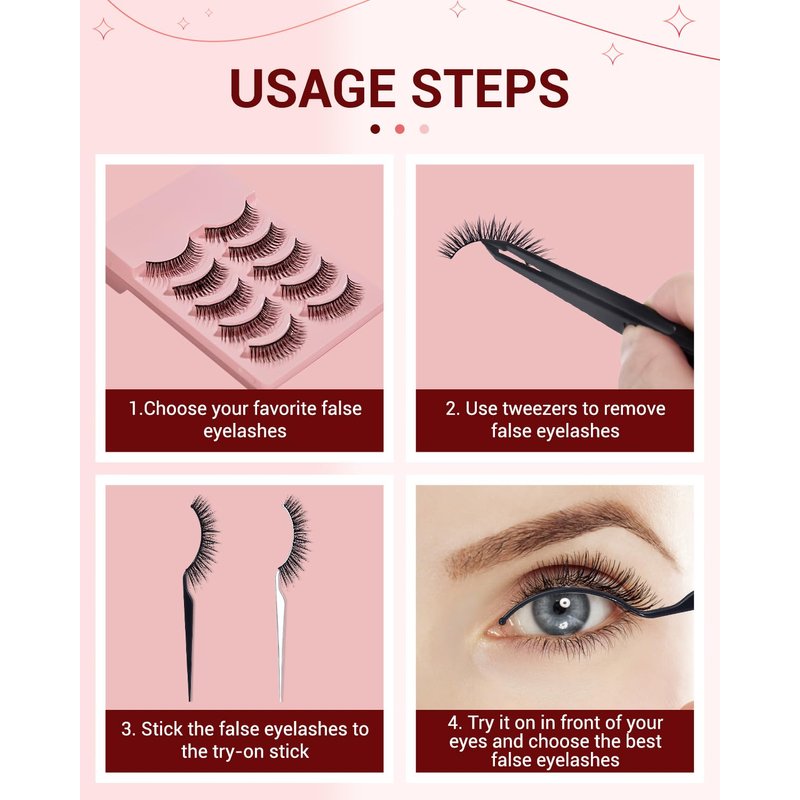 USAGE STEPS

1.Choose your favorite false eyelashes

2. Use tweezers to remove false eyelashes

3. Stick the false eyelashes to the try-on stick

4. Try it on in front of your eyes and choose the best false eyelashes