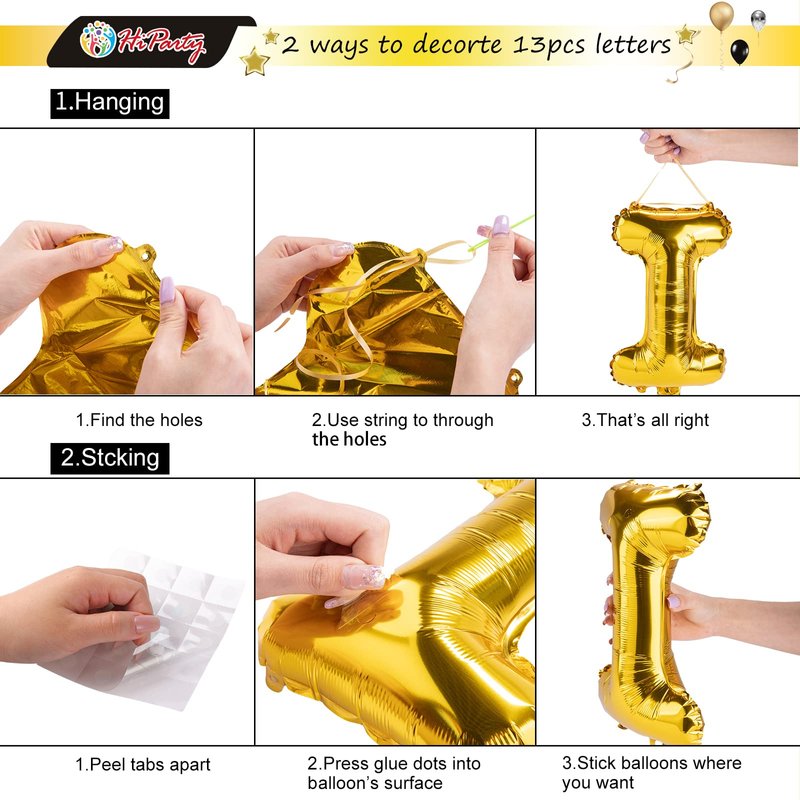 HiParty

2 ways to decorte 13pcs letters

1.Hanging

1.Find the holes

2.Use string to through the holes

3.That's all right

2.Stcking

1.Peel tabs apart

2.Press glue dots into balloon's surface

3.Stick balloons where you want