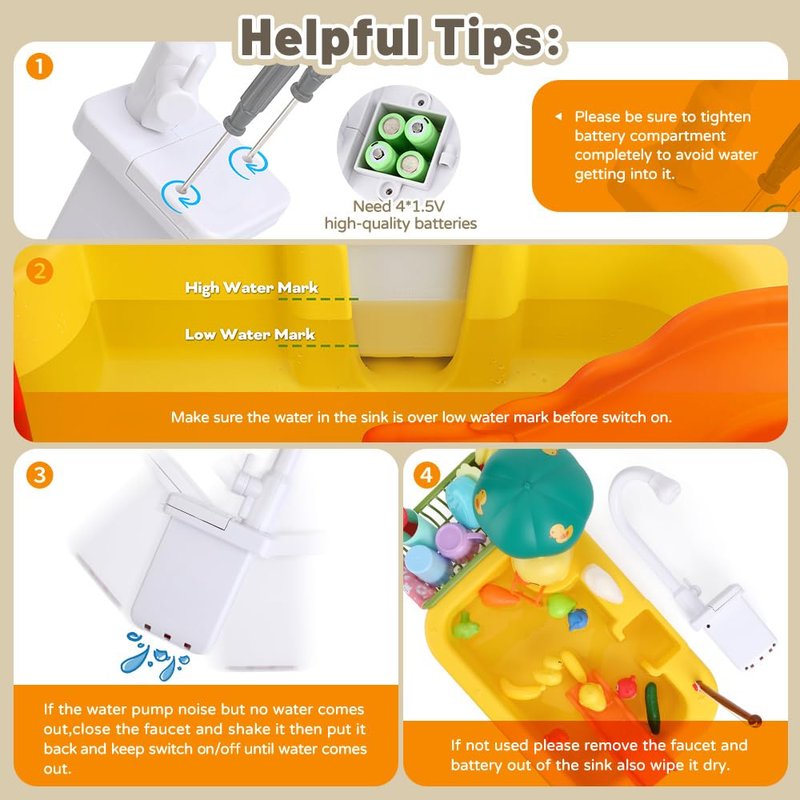 Helpful Tips:

1

Need 4*1.5V high-quality batteries

Please be sure to tighten battery compartment completely to avoid water getting into it.

2

High Water Mark

Low Water Mark

Make sure the water in the sink is over low water mark before switch on.

3

If the water pump noise but no water comes out,close the faucet and shake it then put it back and keep switch on/off until water comes out.

4

If not used please remove the faucet and battery out of the sink also wipe it dry.