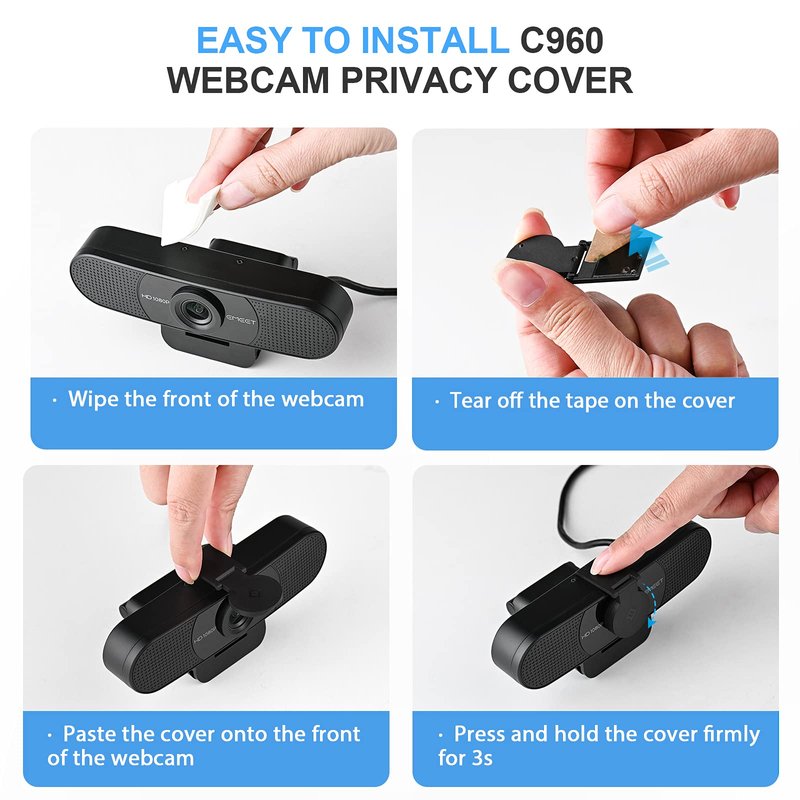 EASY TO INSTALL C960
WEBCAM PRIVACY COVER

HD 1080P
EMEET

· Wipe the front of the webcam

· Tear off the tape on the cover

HD 1080P

· Paste the cover onto the front of the webcam

HD 1080P

· Press and hold the cover firmly for 3s