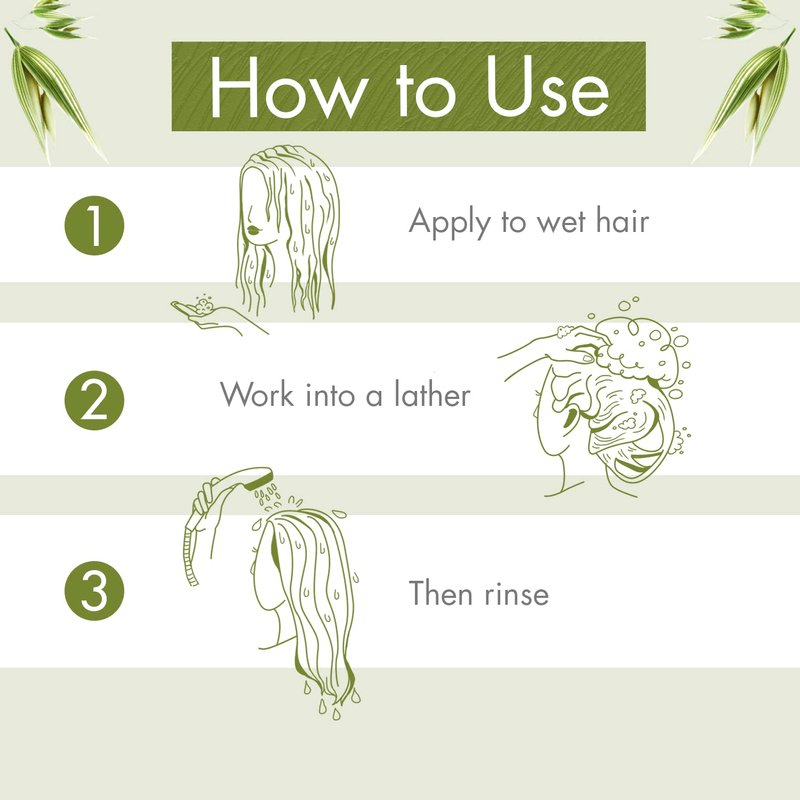 How to Use

1 Apply to wet hair

2 Work into a lather

3 Then rinse