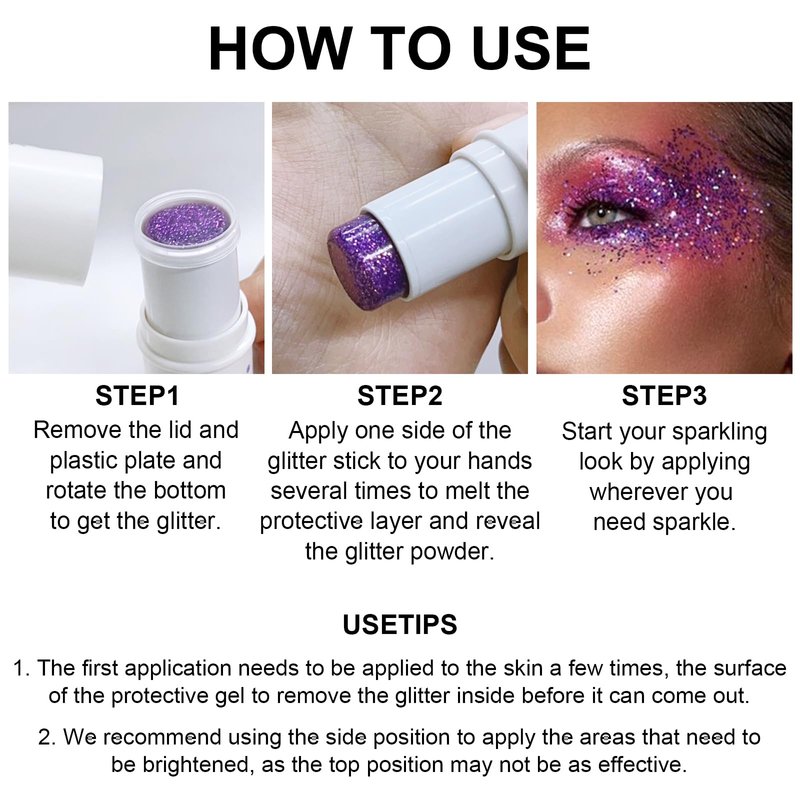 HOW TO USE

STEP1
Remove the lid and plastic plate and rotate the bottom to get the glitter.

STEP2
Apply one side of the glitter stick to your hands several times to melt the protective layer and reveal the glitter powder.

STEP3
Start your sparkling look by applying wherever you need sparkle.

USETIPS

1. The first application needs to be applied to the skin a few times, the surface of the protective gel to remove the glitter inside before it can come out.

2. We recommend using the side position to apply the areas that need to be brightened, as the top position may not be as effective.