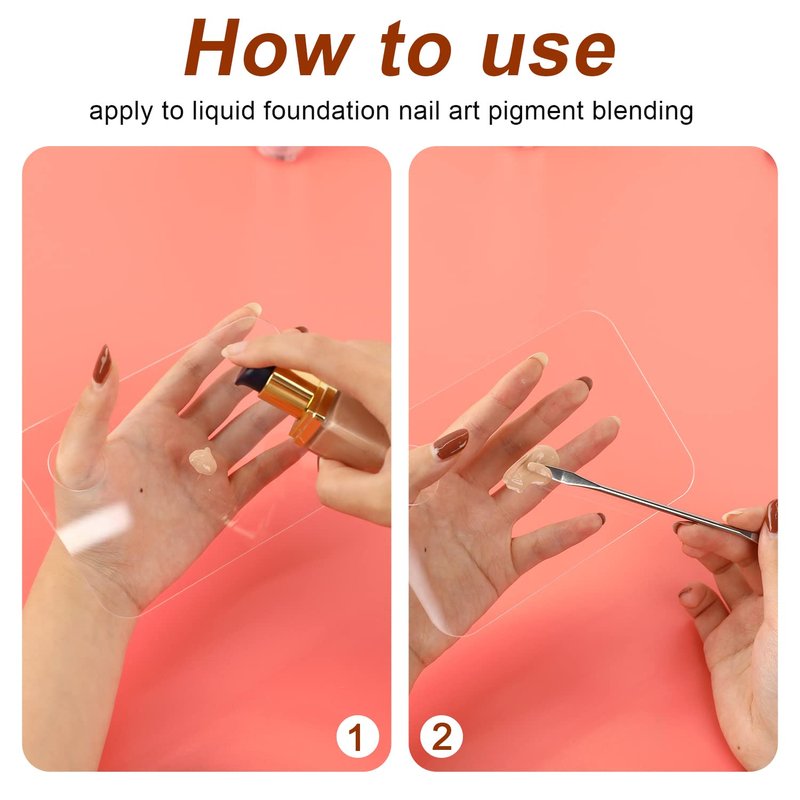 How to use

apply to liquid foundation nail art pigment blending

1

2