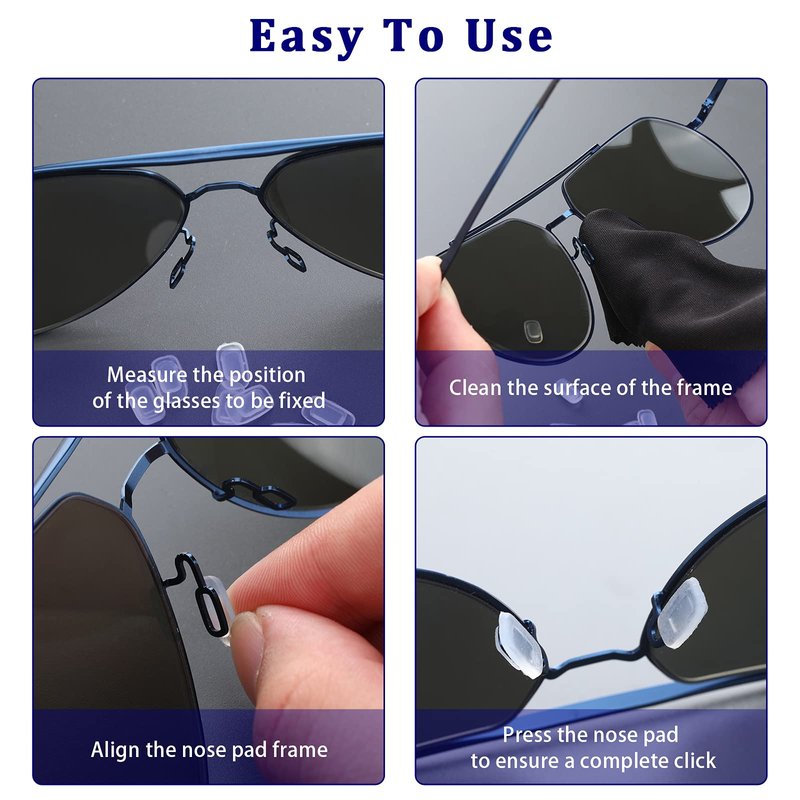 Easy To Use

Measure the position of the glasses to be fixed

Clean the surface of the frame

Align the nose pad frame

Press the nose pad to ensure a complete click