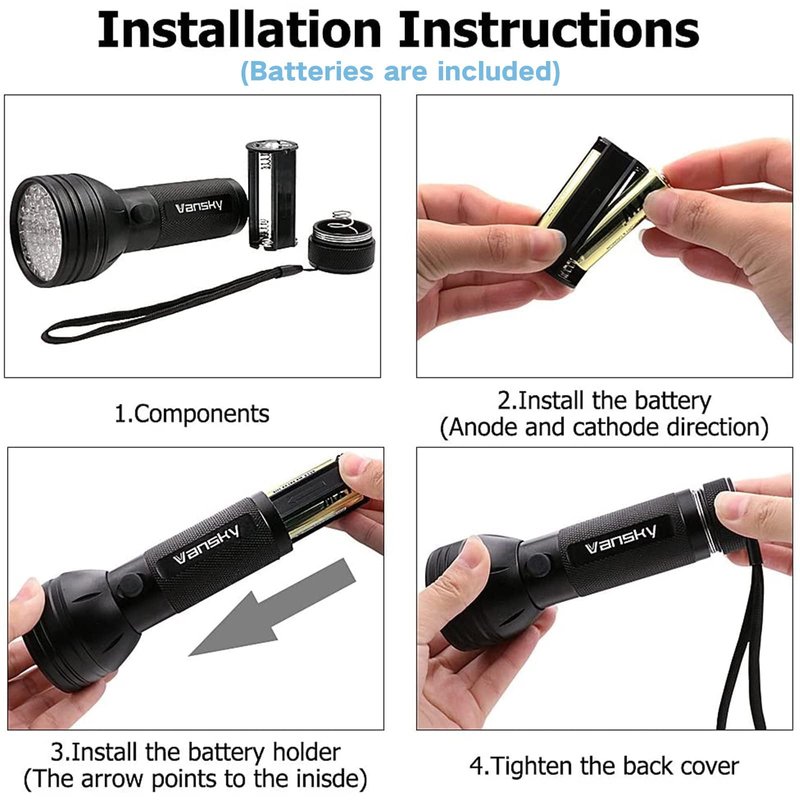 Installation Instructions
(Batteries are included)

Vansky

1.Components

2.Install the battery
(Anode and cathode direction)

Vansky

3.Install the battery holder
(The arrow points to the inisde)

Vansky

4.Tighten the back cover